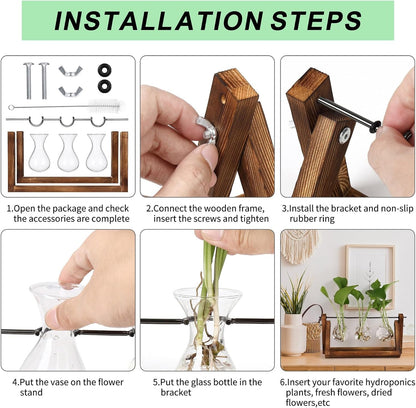 INSTALLATION STEPS

1.Open the package and check the accessories are complete

2.Connect the wooden frame, insert the screws and tighten

3.Install the bracket and non-slip rubber ring

4.Put the vase on the flower stand

5.Put the glass bottle in the bracket

6.Insert your favorite hydroponics plants, fresh flowers, dried flowers,etc