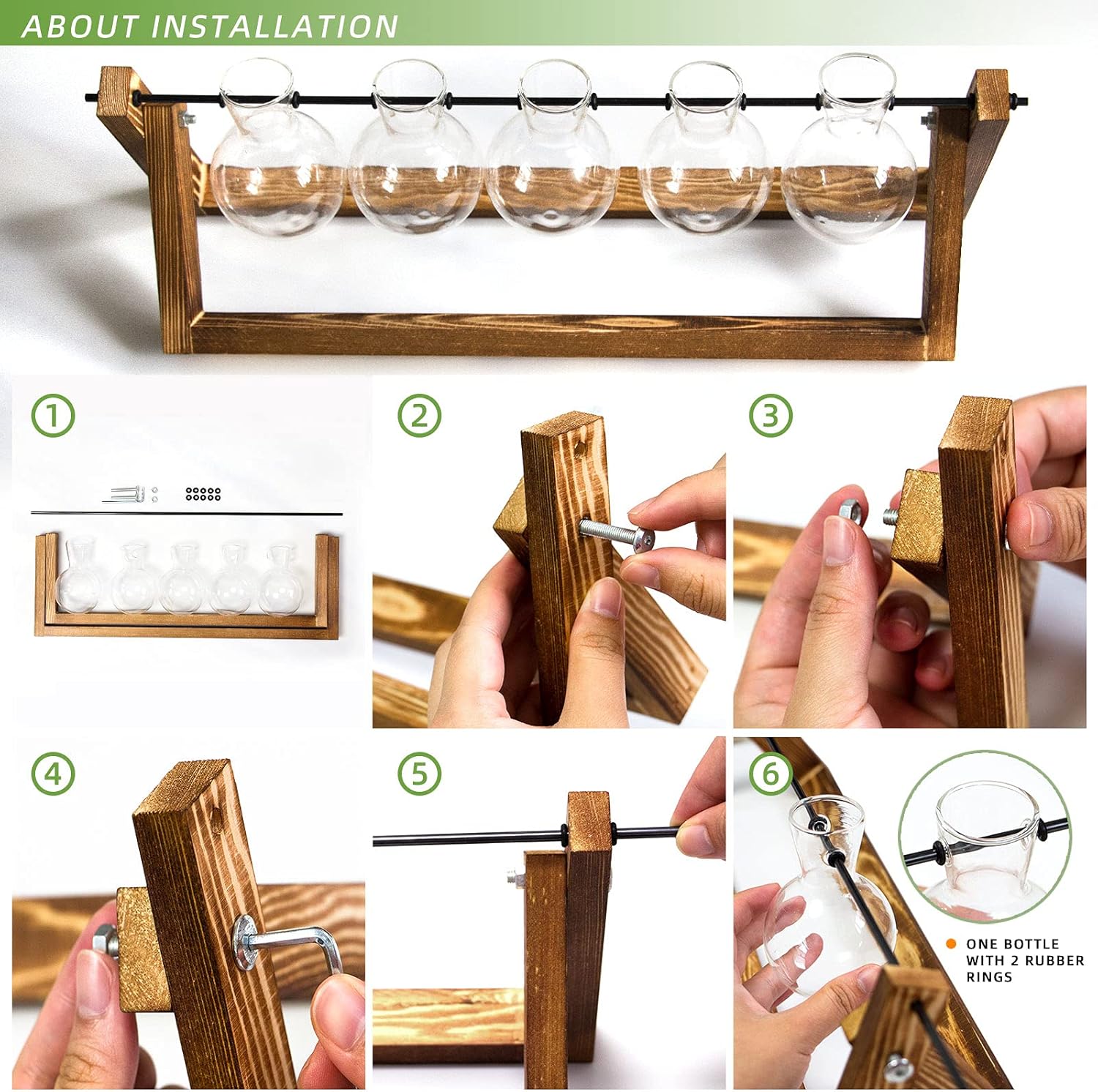 ABOUT INSTALLATION

①

②

③

④

⑤

⑥

ONE BOTTLE WITH 2 RUBBER RINGS